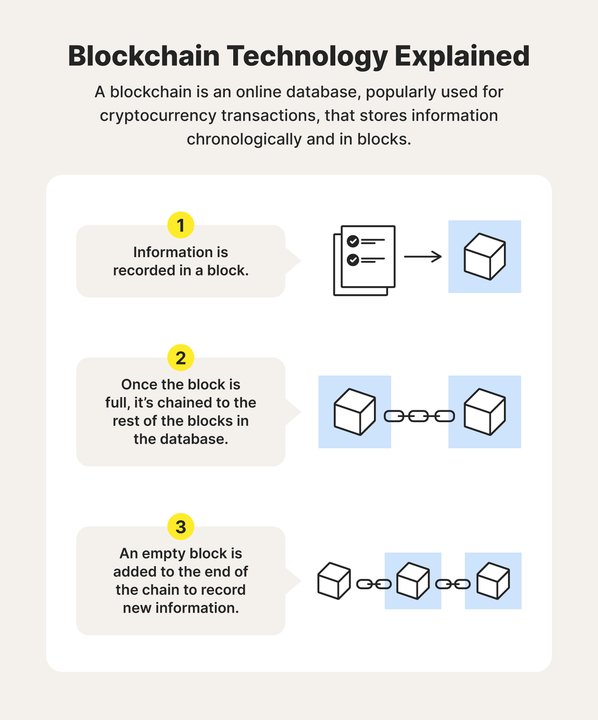 Blockchain Technology Explained

A blockchain is an online database, popularly used for cryptocurrency transactions, that stores information chronologically and in blocks.

1

Information is recorded in a block.

2

Once the block is full, it's chained to the rest of the blocks in the database.

3

An empty block is added to the end of the chain to record new information.